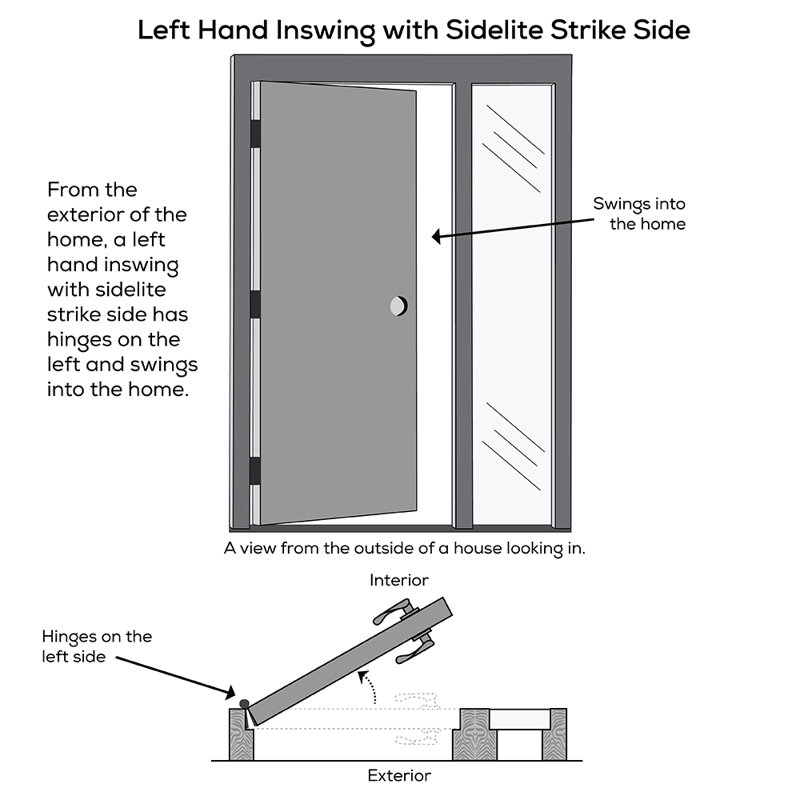 Left Hand Inswing with Sidelite Strike Side

From the exterior of the home, a left hand inswing with sidelite strike side has hinges on the left and swings into the home.

Swings into the home

A view from the outside of a house looking in.

Interior

Hinges on the left side

Exterior